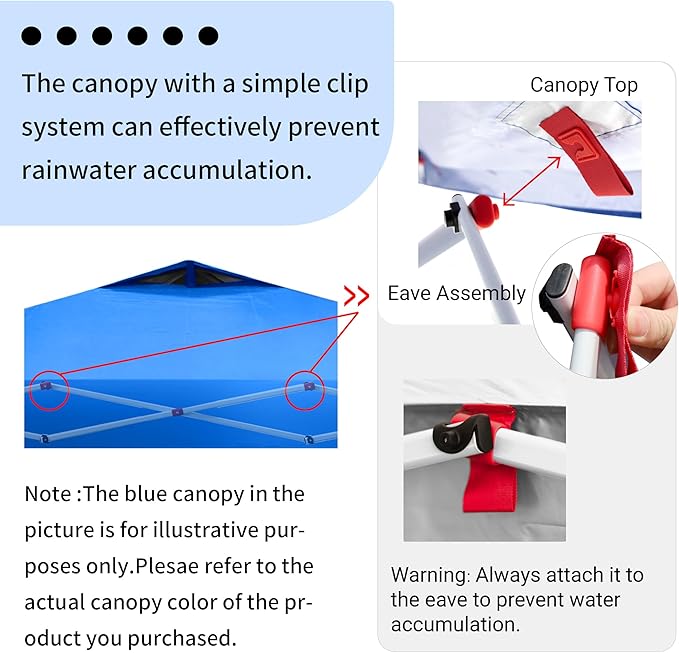 The canopy with a simple clip system can effectively prevent rainwater accumulation.

Canopy Top

Eave Assembly

Note :The blue canopy in the picture is for illustrative purposes only.Plesae refer to the actual canopy color of the product you purchased.

Warning: Always attach it to the eave to prevent water accumulation.