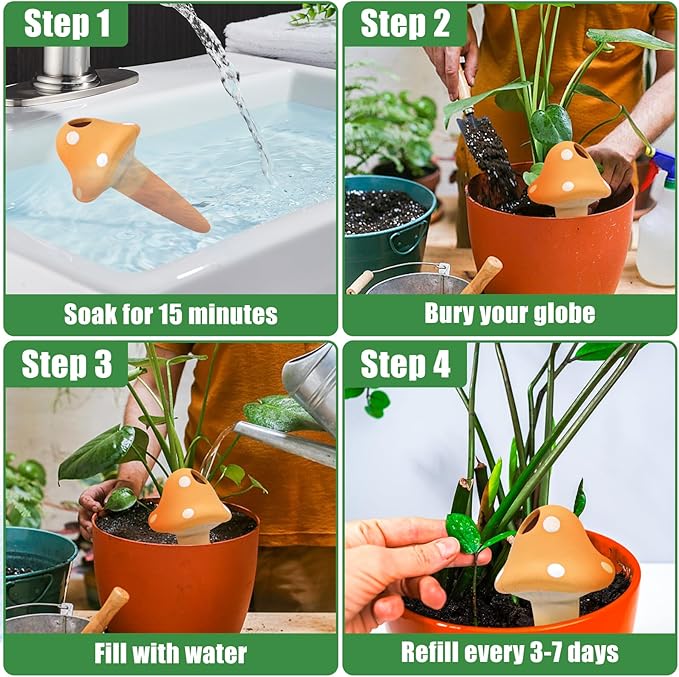 Step 1

Soak for 15 minutes

Step 2

Bury your globe

Step 3

Fill with water

Step 4

Refill every 3-7 days