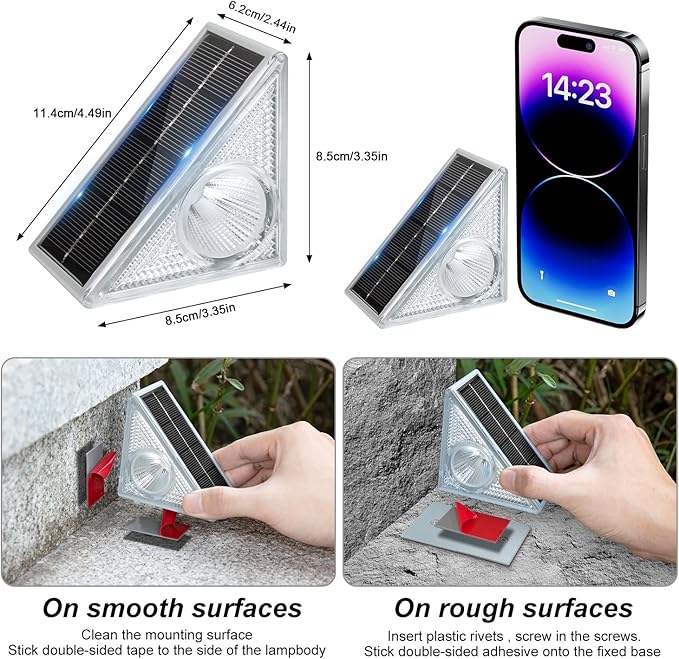 6.2cm/2.44in

11.4cm/4.49in

8.5cm/3.35in

8.5cm/3.35in

14:23

On smooth surfaces

Clean the mounting surface
Stick double-sided tape to the side of the lampbody

On rough surfaces

Insert plastic rivets , screw in the screws.
Stick double-sided adhesive onto the fixed base