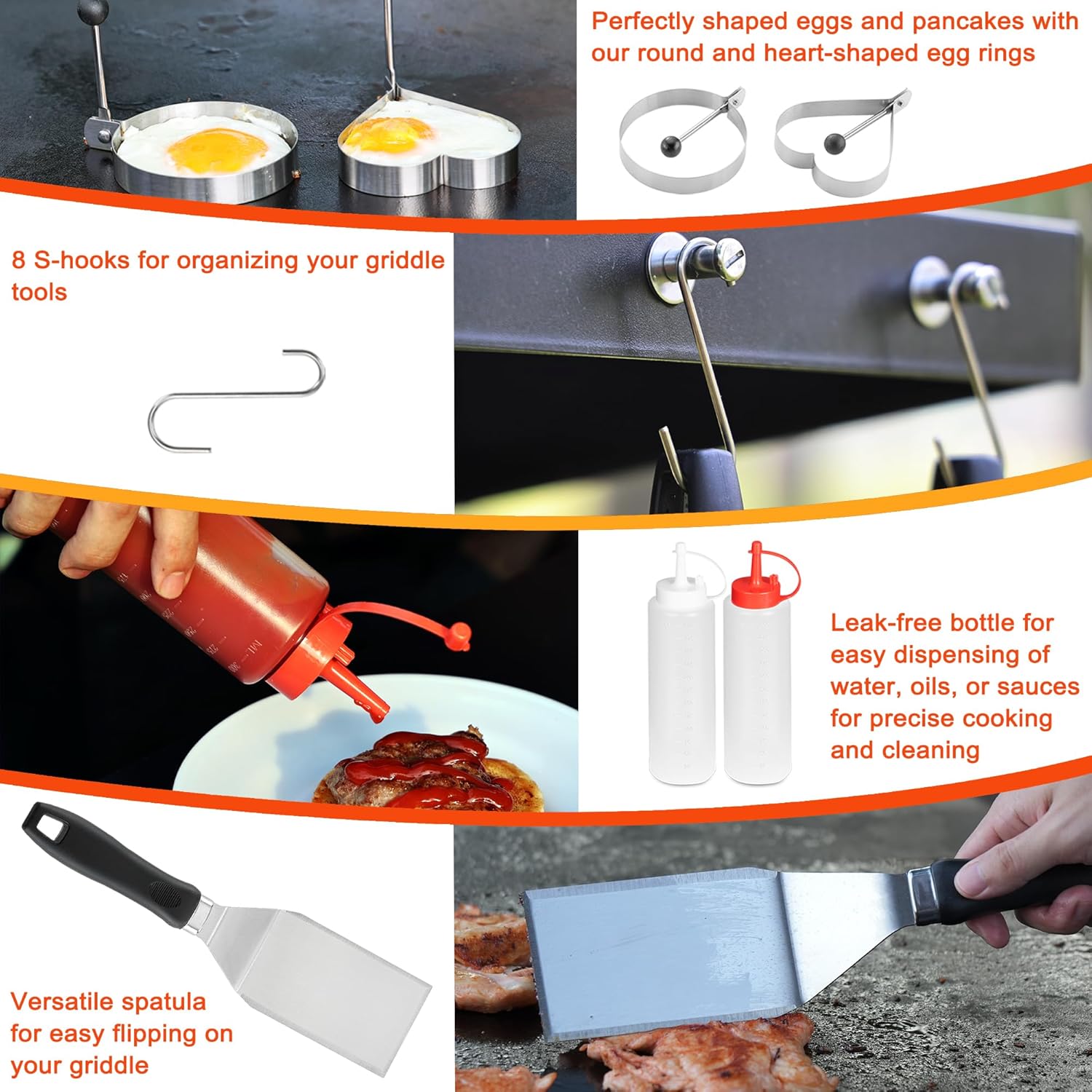 Perfectly shaped eggs and pancakes with our round and heart-shaped egg rings

8 S-hooks for organizing your griddle tools

Leak-free bottle for easy dispensing of water, oils, or sauces for precise cooking and cleaning

Versatile spatula for easy flipping on your griddle