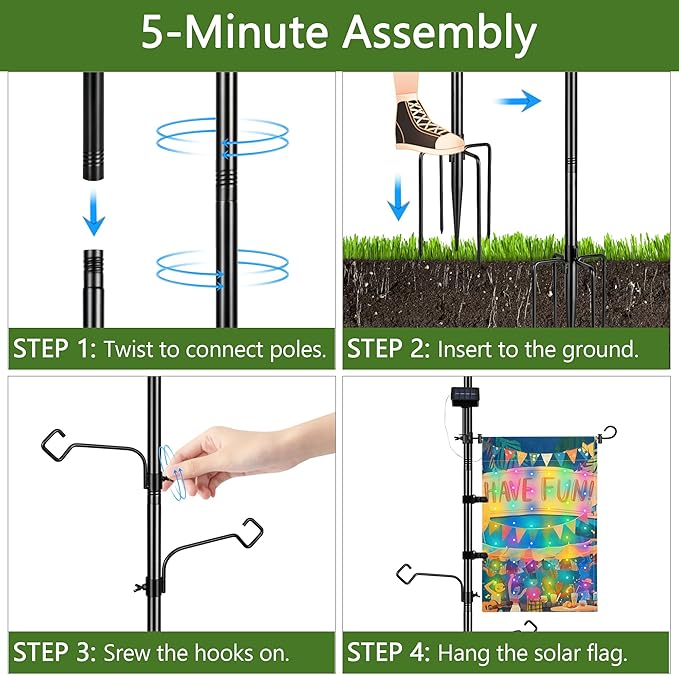 5-Minute Assembly

STEP 1: Twist to connect poles.

STEP 2: Insert to the ground.

STEP 3: Srew the hooks on.

HAVE FUN!

STEP 4: Hang the solar flag.