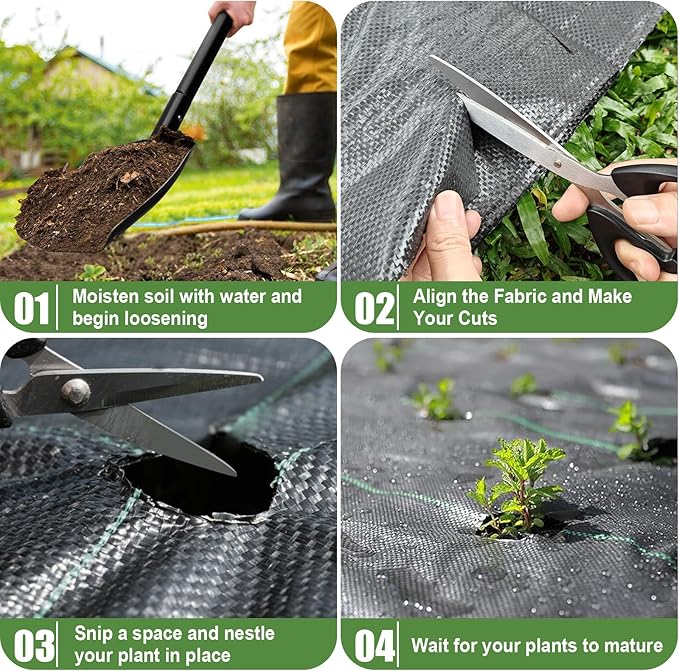 01 Moisten soil with water and begin loosening

02 Align the Fabric and Make Your Cuts

03 Snip a space and nestle your plant in place

04 Wait for your plants to mature