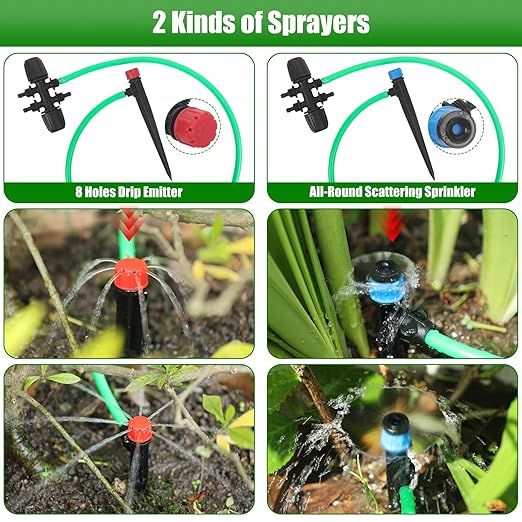 2 Kinds of Sprayers

8 Holes Drip Emitter

All-Round Scattering Sprinkler