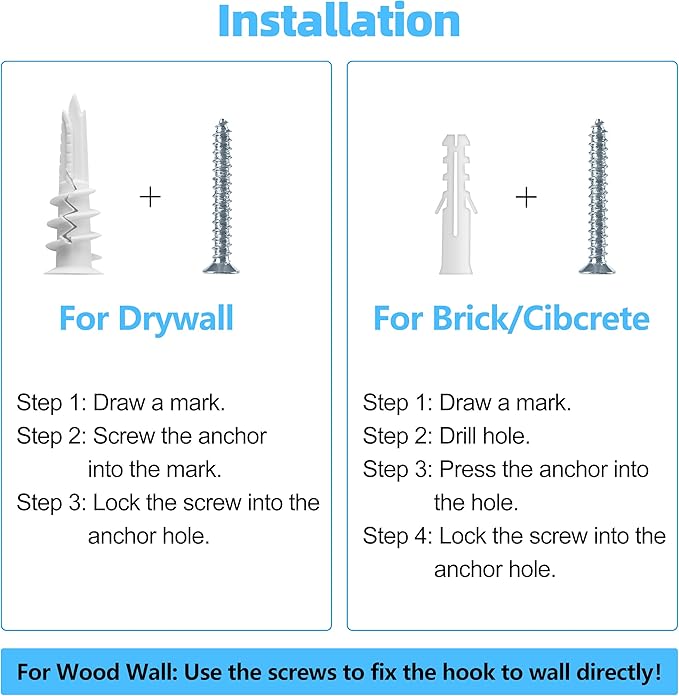 Installation

+

For Drywall

Step 1: Draw a mark.
Step 2: Screw the anchor into the mark.
Step 3: Lock the screw into the anchor hole.

+

For Brick/Cibcrete

Step 1: Draw a mark.
Step 2: Drill hole.
Step 3: Press the anchor into the hole.
Step 4: Lock the screw into the anchor hole.

For Wood Wall: Use the screws to fix the hook to wall directly!