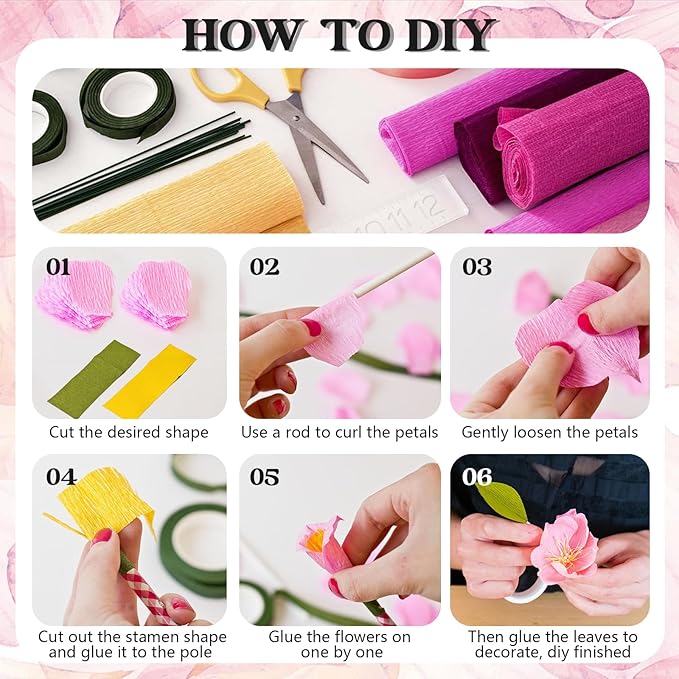 HOW TO DIY

10 11 12

01

Cut the desired shape

02

Use a rod to curl the petals

03

Gently loosen the petals

04

Cut out the stamen shape and glue it to the pole

05

Glue the flowers on one by one

06

Then glue the leaves to decorate, diy finished