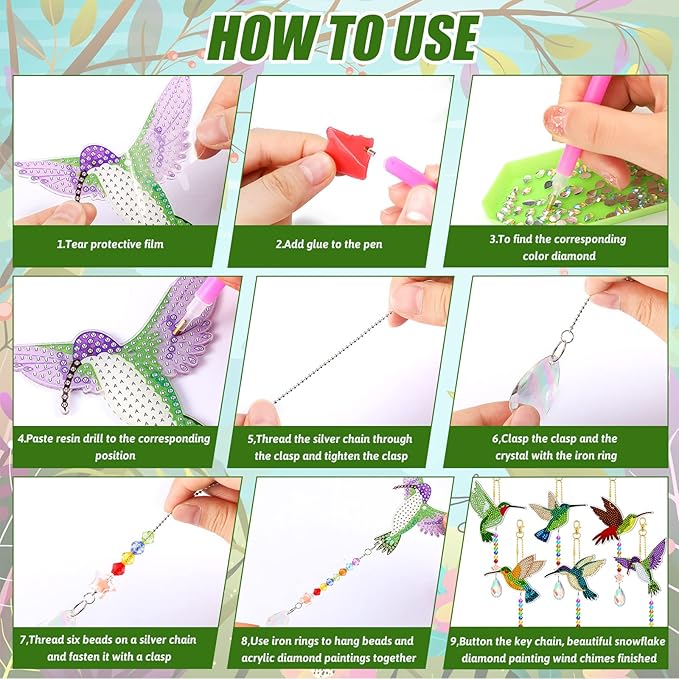 HOW TO USE

1.Tear protective film

2.Add glue to the pen

3.To find the corresponding color diamond

4.Paste resin drill to the corresponding position

5,Thread the silver chain through the clasp and tighten the clasp

6,Clasp the clasp and the crystal with the iron ring

7,Thread six beads on a silver chain and fasten it with a clasp

8,Use iron rings to hang beads and acrylic diamond paintings together

9,Button the key chain, beautiful snowflake diamond painting wind chimes finished