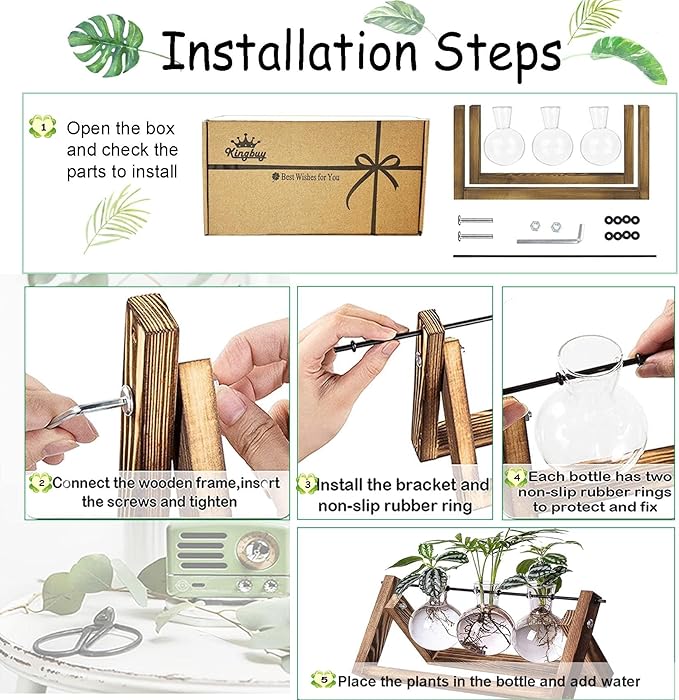 Installation Steps

1 Open the box and check the parts to install

Kingbuy

Best Wishes for You

2 Connect the wooden frame,insert the screws and tighten

3 Install the bracket and non-slip rubber ring

4 Each bottle has two non-slip rubber rings to protect and fix

5 Place the plants in the bottle and add water