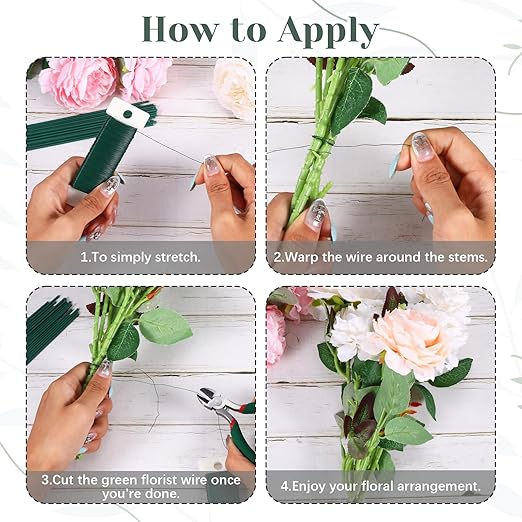 How to Apply

1.To simply stretch.

2.Warp the wire around the stems.

3.Cut the green florist wire once you're done.

4.Enjoy your floral arrangement.