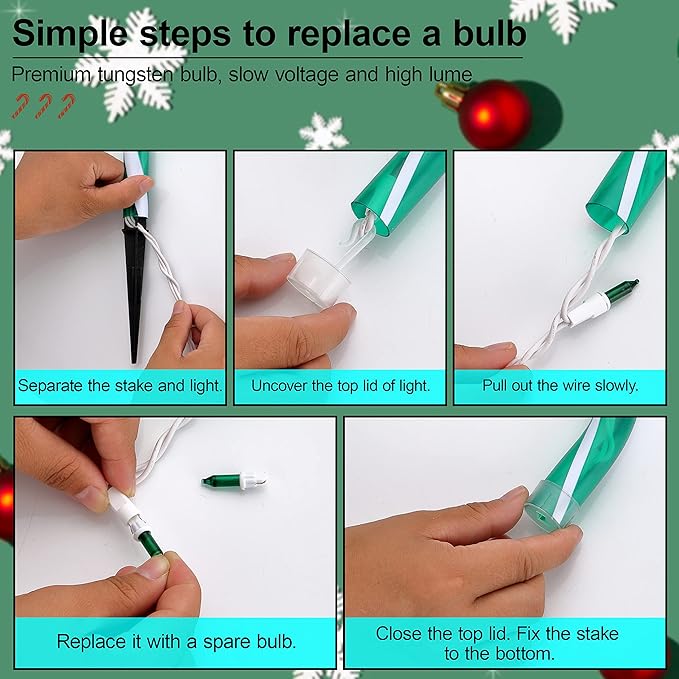 Simple steps to replace a bulb

Premium tungsten bulb, slow voltage and high lume

Separate the stake and light.

Uncover the top lid of light.

Pull out the wire slowly.

Replace it with a spare bulb.

Close the top lid. Fix the stake to the bottom.