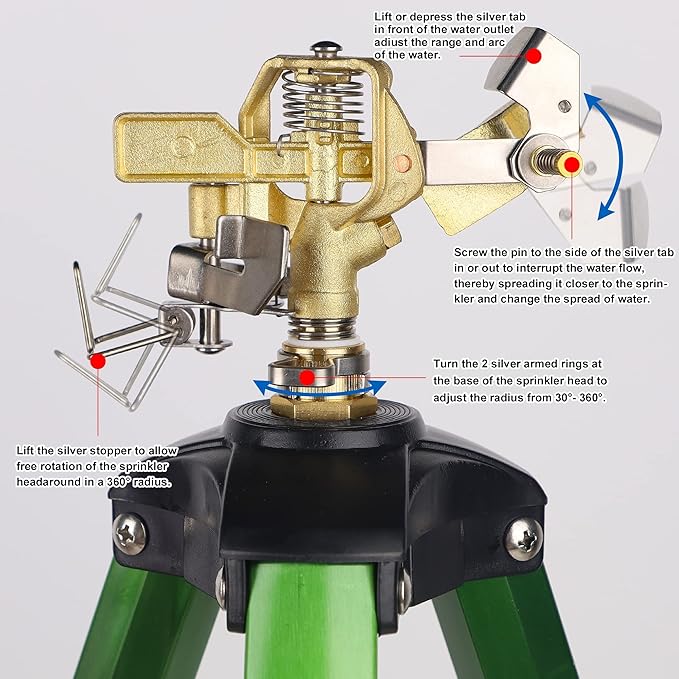 Lift or depress the silver tab in front of the water outlet adiust the range and arc of the water.

Screw the pin to the side of the silver tab in or out to interrupt the water flow, thereby spreading it closer to the sprinkler and change the spread of water.

Turn the 2 silver armed rings at the base of the sprinkler head to adjust the radius from 30°- 360°.

Lift the silver stopper to allow free rotation of the sprinkler headaround in a 360° radius.