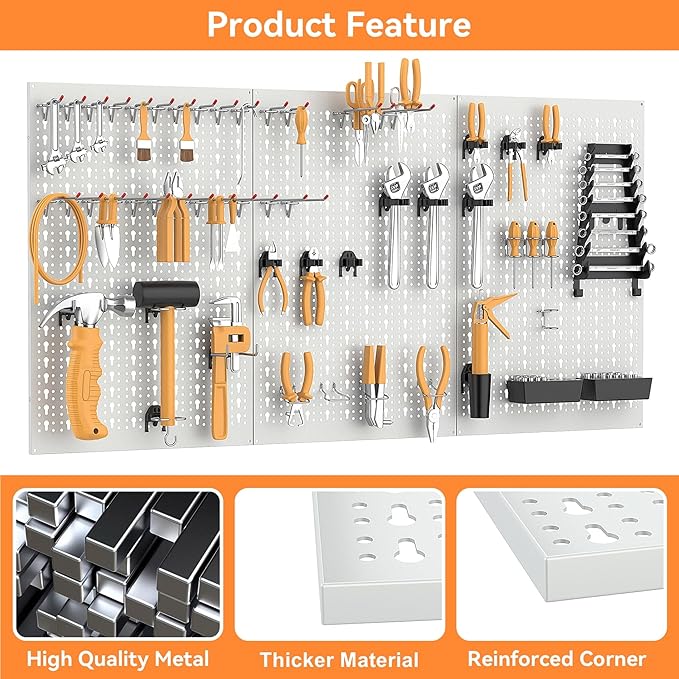 Product Feature

High Quality Metal

Thicker Material

Reinforced Corner