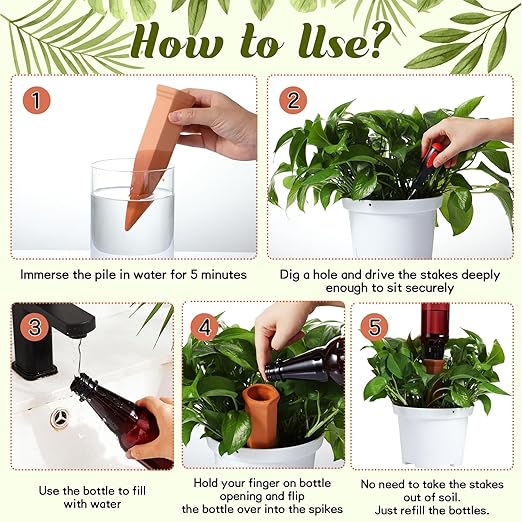 How to Use?

1

Immerse the pile in water for 5 minutes

2

Dig a hole and drive the stakes deeply enough to sit securely

3

Use the bottle to fill with water

4

Hold your finger on bottle opening and flip the bottle over into the spikes

5

No need to take the stakes out of soil. Just refill the bottles.