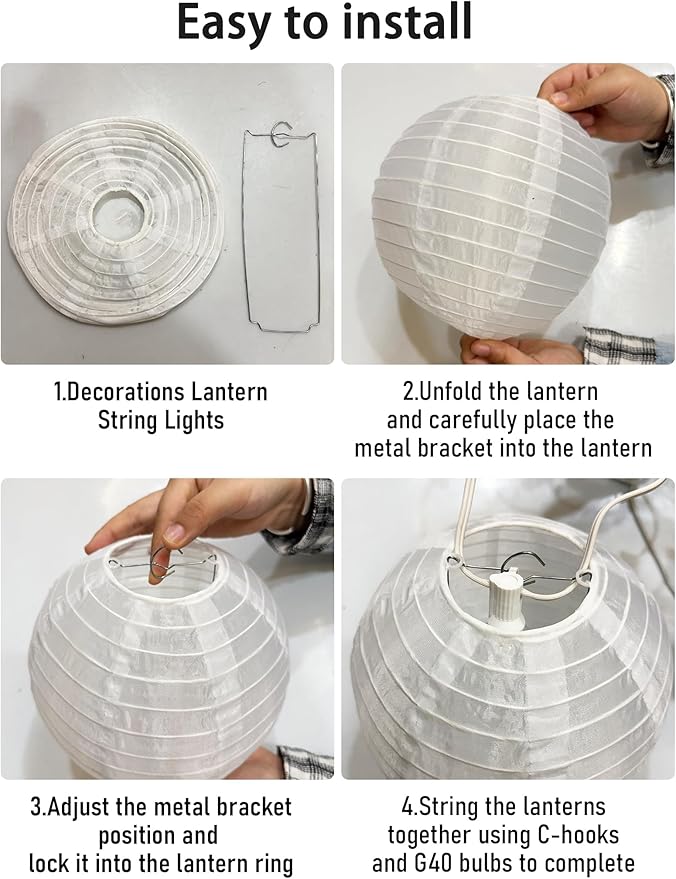 Easy to install

1.Decorations Lantern String Lights

2.Unfold the lantern and carefully place the metal bracket into the lantern

3.Adjust the metal bracket position and lock it into the lantern ring

4.String the lanterns together using C-hooks and G40 bulbs to complete