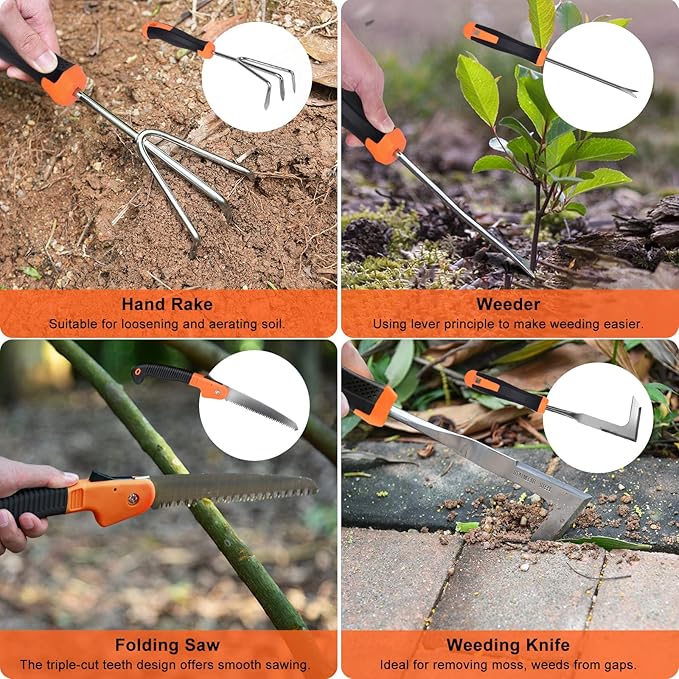 Hand Rake
Suitable for loosening and aerating soil.

Weeder
Using lever principle to make weeding easier.

Folding Saw
The triple-cut teeth design offers smooth sawing.

STAINLESS STEEL

Weeding Knife
Ideal for removing moss, weeds from gaps.