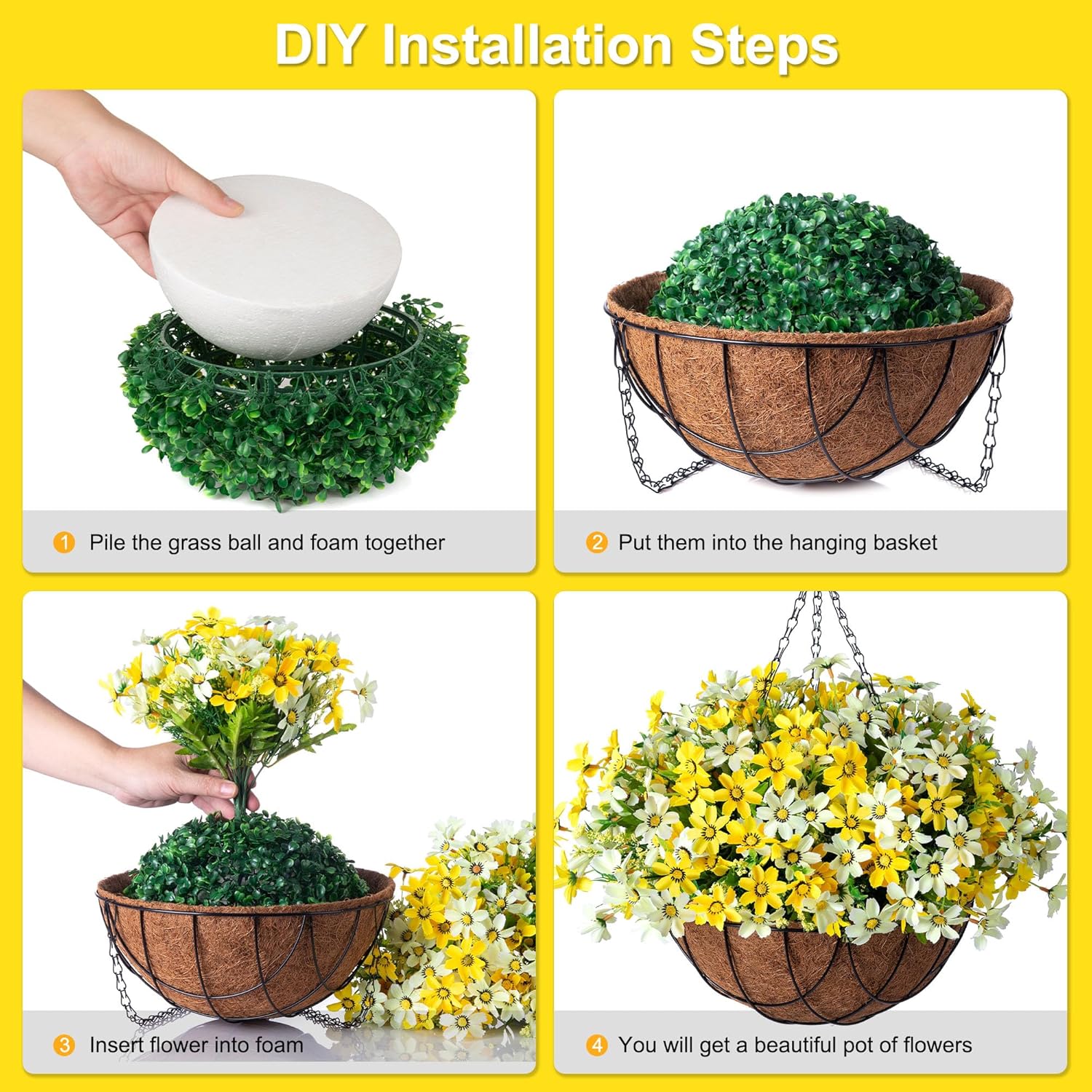 DIY Installation Steps

1 Pile the grass ball and foam together

2 Put them into the hanging basket

3 Insert flower into foam

4 You will get a beautiful pot of flowers