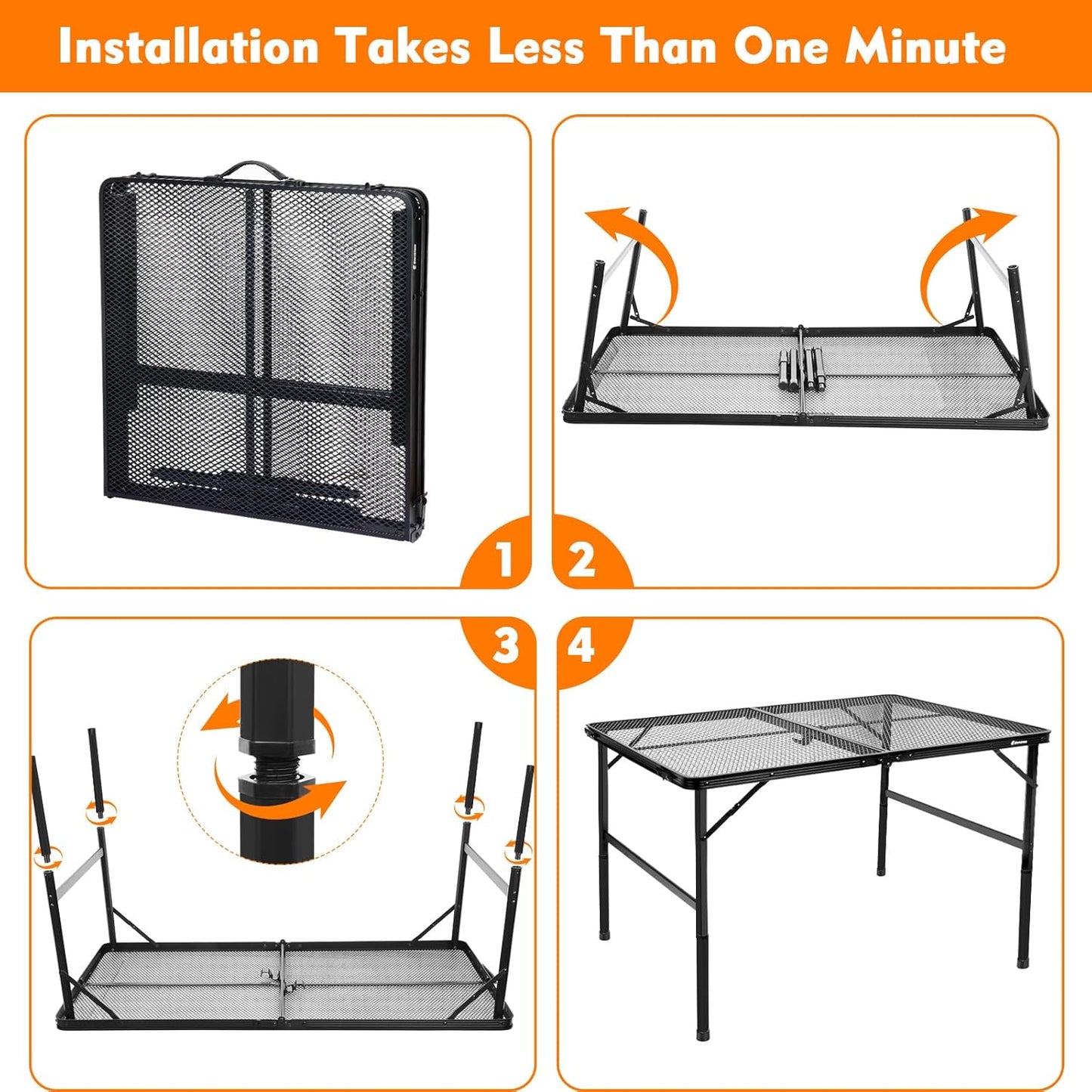 Installation Takes Less Than One Minute

1

2

3

4