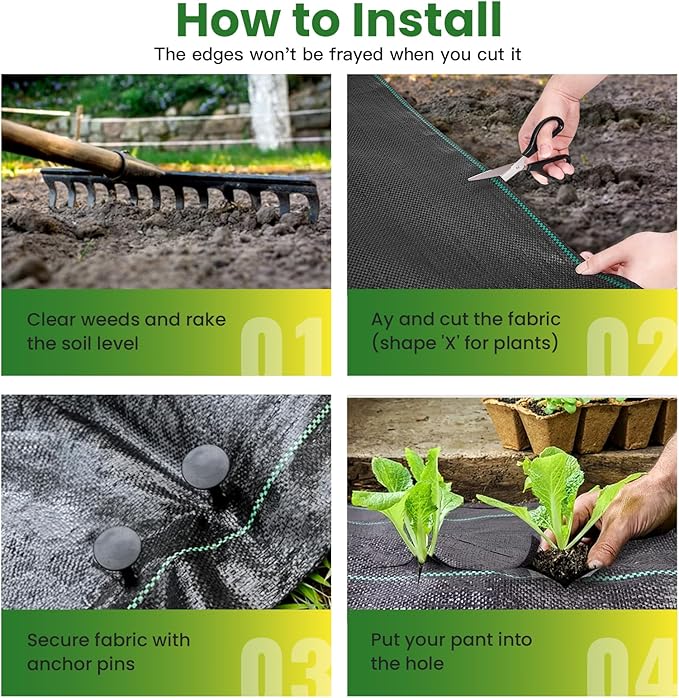 How to Install

The edges won't be frayed when you cut it

Clear weeds and rake the soil level

01

Ay and cut the fabric (shape 'X' for plants)

02

Secure fabric with anchor pins

03

Put your pant into the hole

04