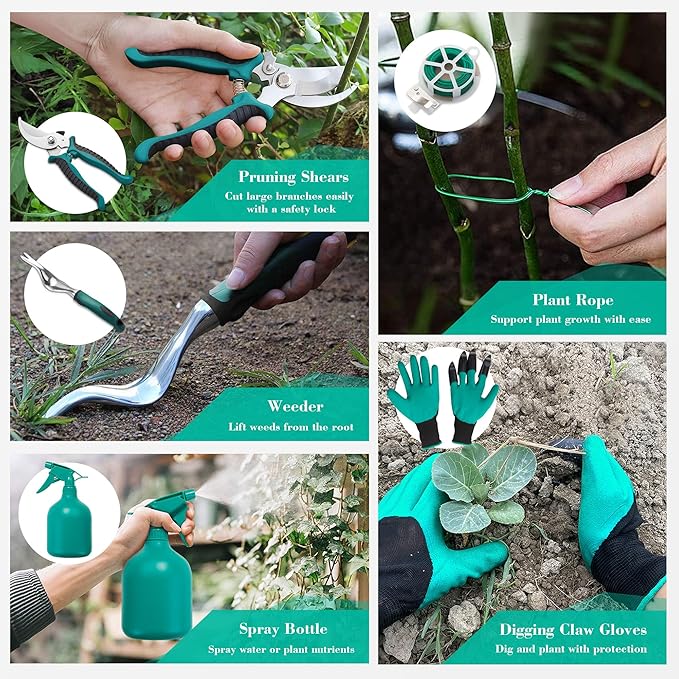 Pruning Shears
Cut large branches easily with a safety lock

Weeder
Lift weeds from the root

Spray Bottle
Spray water or plant nutrients

Plant Rope
Support plant growth with ease

Digging Claw Gloves
Dig and plant with protection