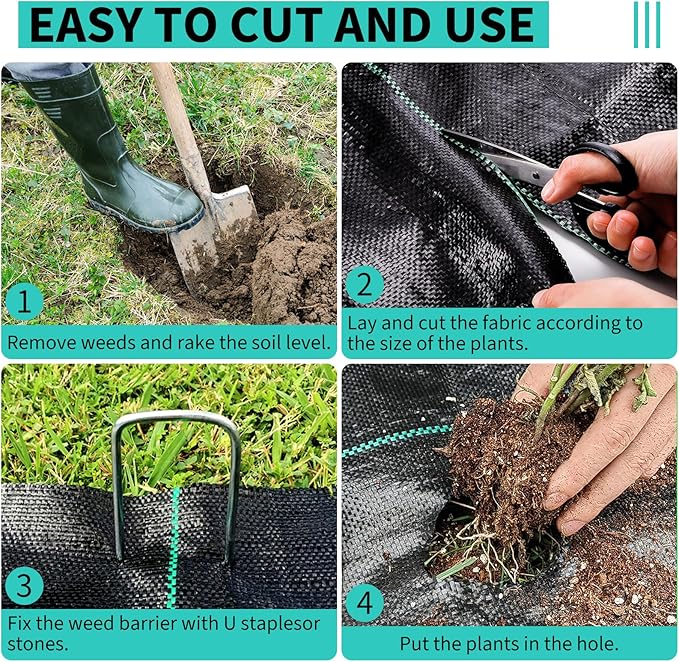 EASY TO CUT AND USE

1
Remove weeds and rake the soil level.

2
Lay and cut the fabric according to the size of the plants.

3
Fix the weed barrier with U staplesor stones.

4
Put the plants in the hole.