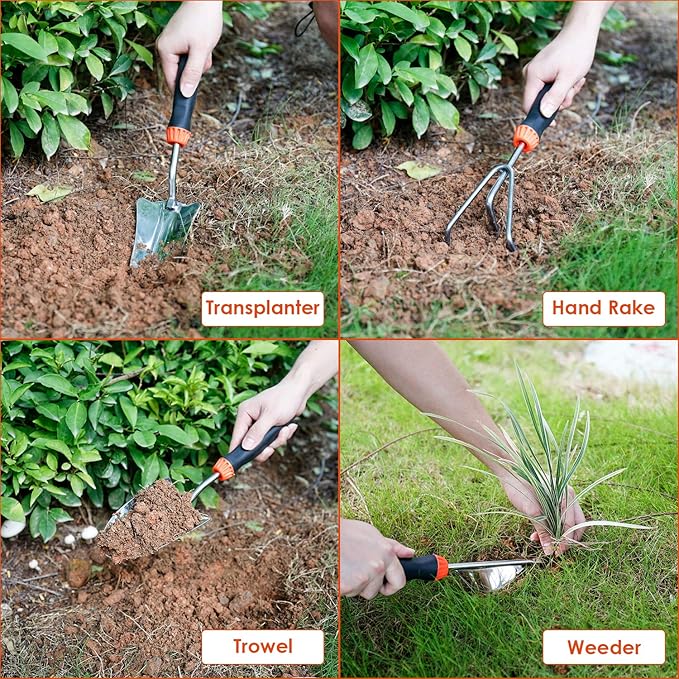 Transplanter

Hand Rake

Trowel

Weeder