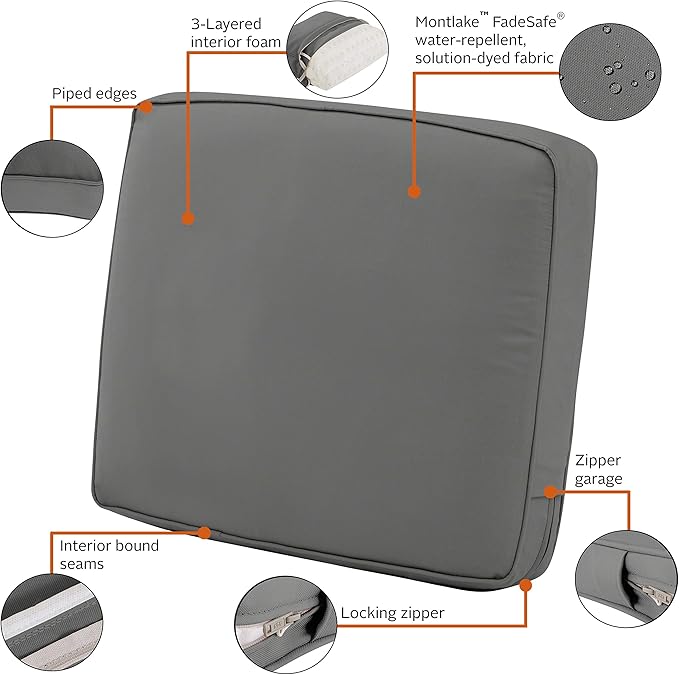 3-Layered interior foam

Montlake™ FadeSafe® water-repellent, solution-dyed fabric

Piped edges

Zipper garage

Interior bound seams

Locking zipper